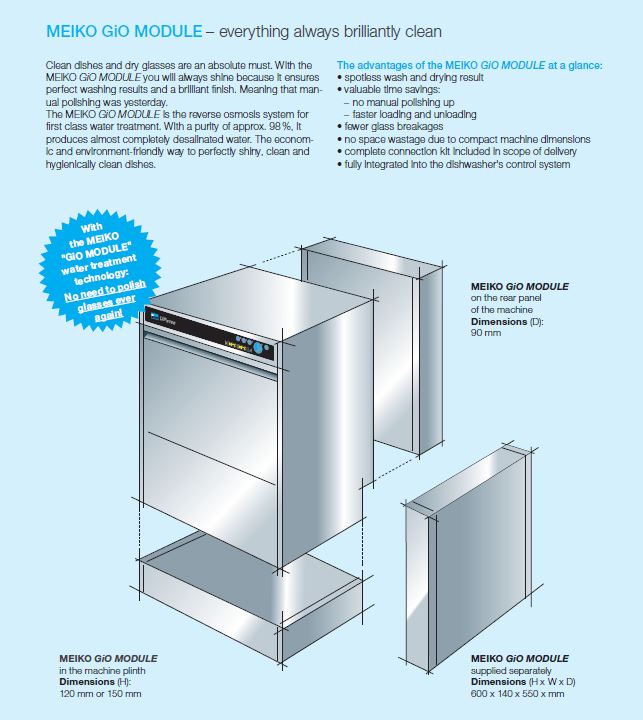 MEIKO GiO MODULE – everything always brilliantly clean

Clean dishes and dry glasses are an absolute must. With the MEIKO GiO MODULE you will always shine because it ensures perfect washing results and a brilliant finish. Meaning that manual polishing was yesterday.
The MEIKO GiO MODULE is the reverse osmosis system for first class water treatment. With a purity of approx. 98 %, it produces almost completely desalinated water. The economic and environment-friendly way to perfectly shiny, clean and hygienically clean dishes.

The advantages of the MEIKO GiO MODULE at a glance:
• spotless wash and drying result
• valuable time savings:
– no manual polishing up
– faster loading and unloading
• fewer glass breakages
• no space wastage due to compact machine dimensions
• complete connection kit included in scope of delivery
• fully integrated into the dishwasher's control system

With the MEIKO "GiO MODULE" water treatment technology: No need to polish glasses ever again!

MEIKO GiO MODULE on the rear panel of the machine Dimensions (D): 90 mm

MEIKO GiO MODULE in the machine plinth Dimensions (H): 120 mm or 150 mm

MEIKO GiO MODULE supplied separately Dimensions (H x W x D) 600 x 140 x 550 x mm